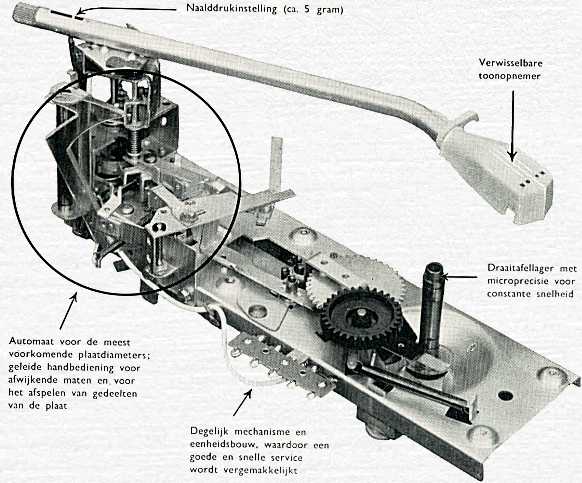 Naalddrukinstelling (ca. 5 gram)

Verwisselbare toonopnemer

Draaitafellager met microprecisie voor constante snelheid

Automaat voor de meest voorkomende plaatdiameters; geleide handbediening voor afwijkende maten en voor het afspelen van gedeelten van de plaat

Degelijk mechanisme en eenheidsbouw, waardoor een goede en snelle service wordt vergemakkelijkt